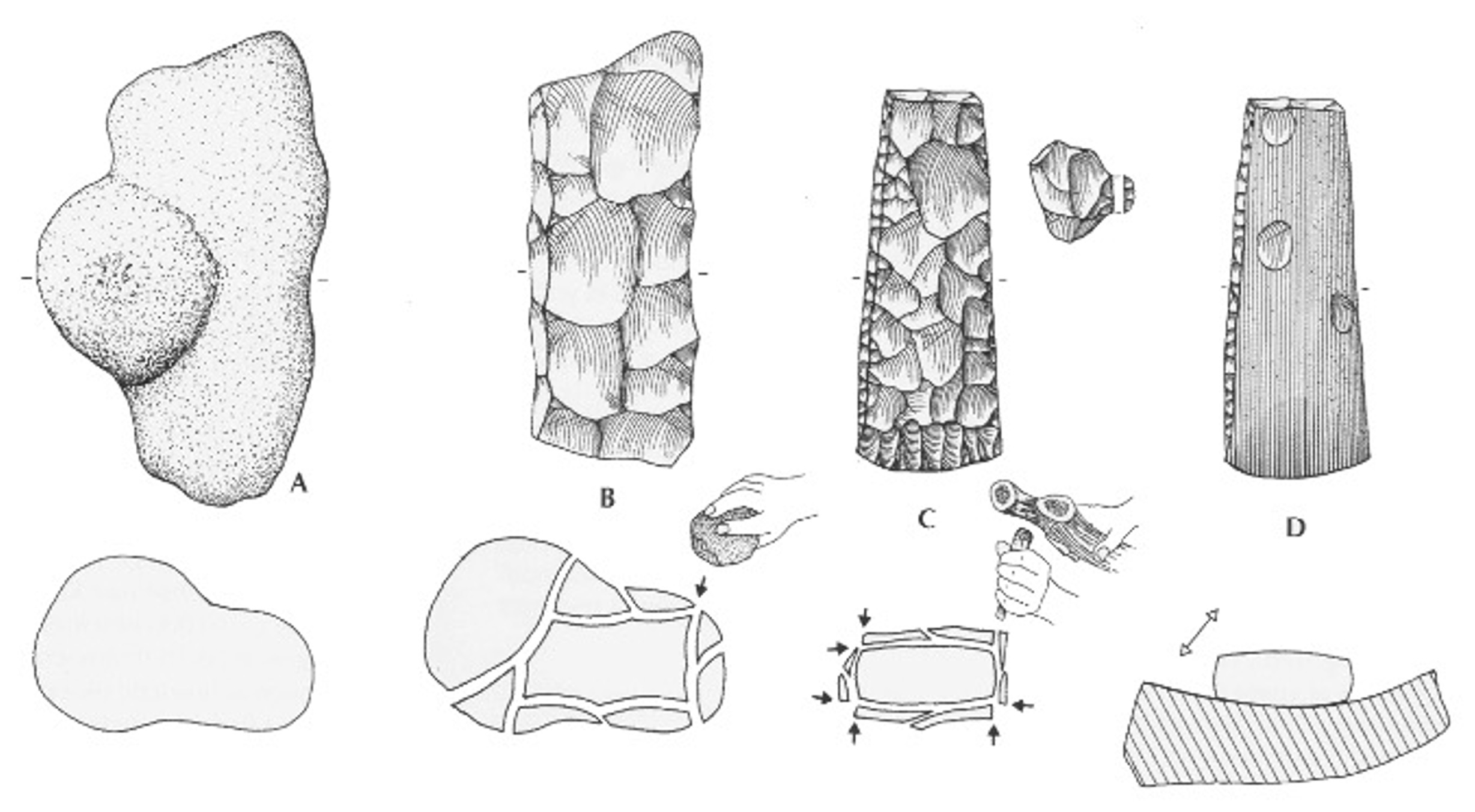 A

B

C

D